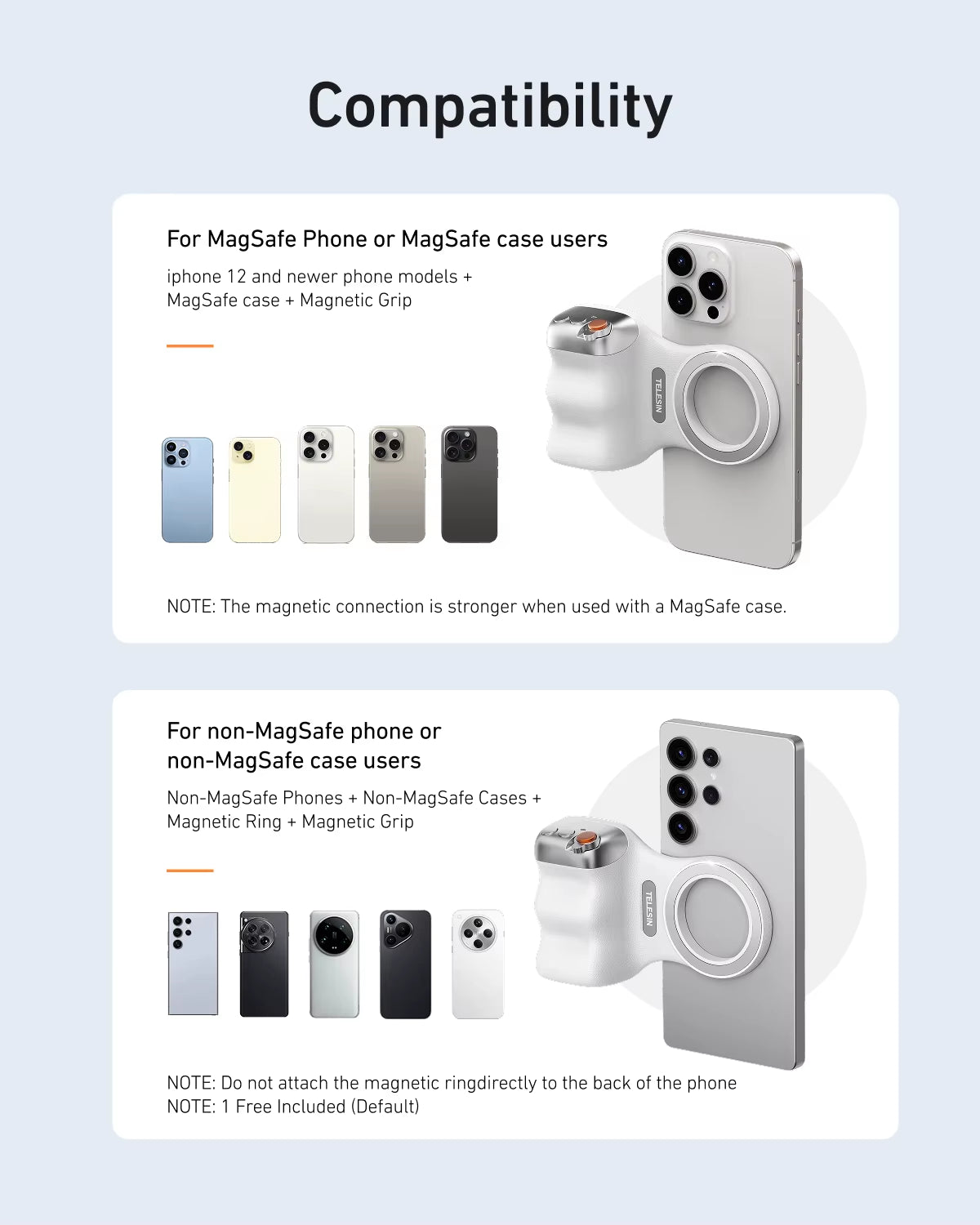 Compatibility

For MagSafe Phone or MagSafe case users

iphone 12 and newer phone models + MagSafe case + Magnetic Grip

TELESIN

NOTE: The magnetic connection is stronger when used with a MagSafe case.

For non-MagSafe phone or non-MagSafe case users

Non-MagSafe Phones + Non-MagSafe Cases + Magnetic Ring + Magnetic Grip

TELESIN

NOTE: Do not attach the magnetic ringdirectly to the back of the phone
NOTE: 1 Free Included (Default)